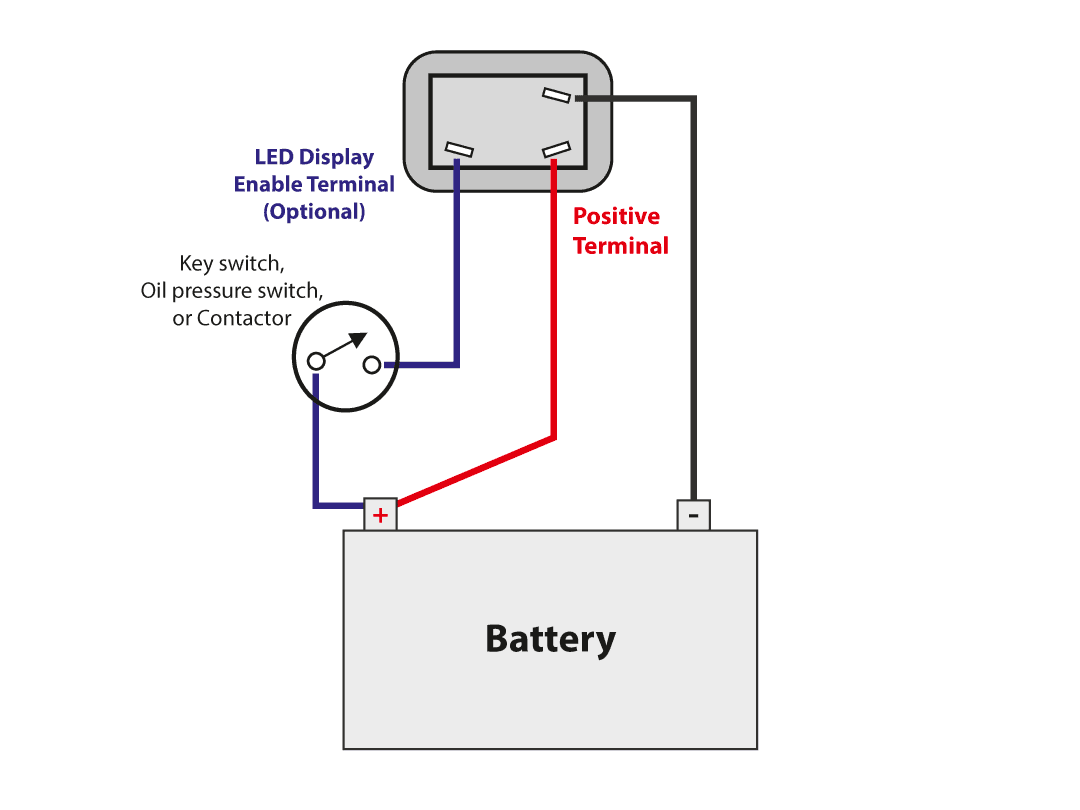 LED Display
Enable Terminal
(Optional)

Positive
Terminal

Key switch,
Oil pressure switch,
or Contactor

+

-

Battery